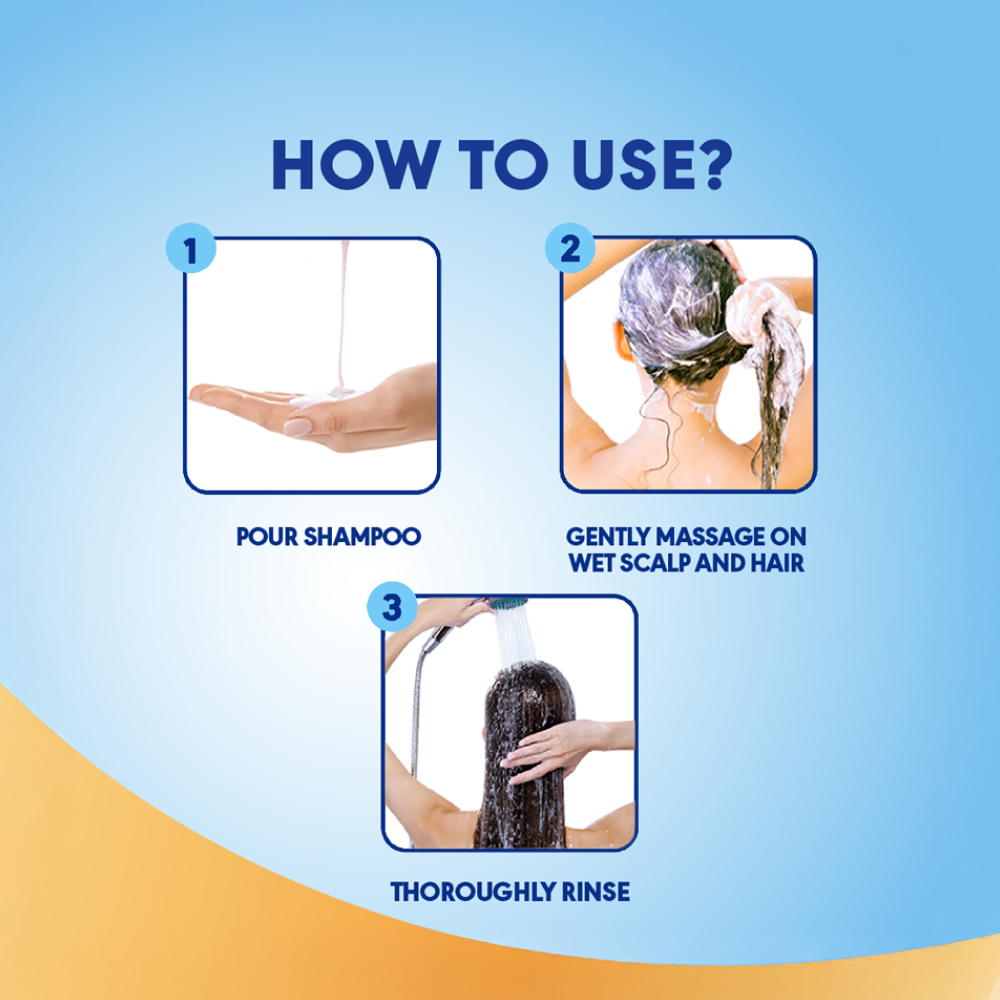 HOW TO USE?

1

POUR SHAMPOO

2

GENTLY MASSAGE ON WET SCALP AND HAIR

3

THOROUGHLY RINSE